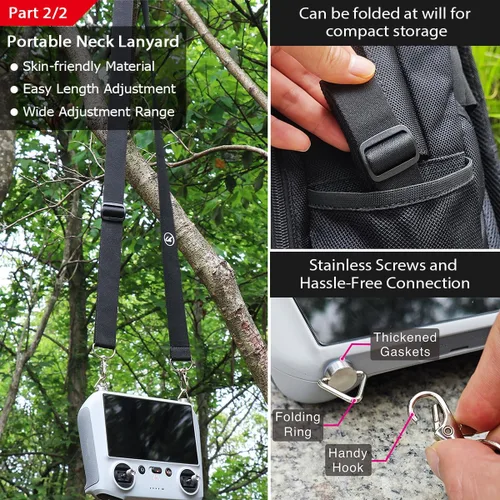 Part 2/2

Portable Neck Lanyard

● Skin-friendly Material
● Easy Length Adjustment
● Wide Adjustment Range

Can be folded at will for compact storage

Stainless Screws and Hassle-Free Connection

Thickened Gaskets

Folding Ring

Handy Hook