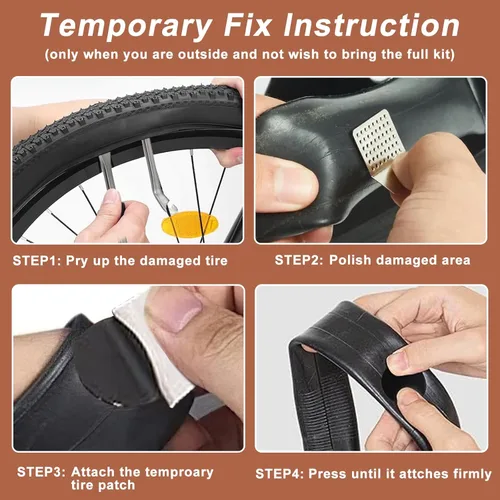 Temporary Fix Instruction
(only when you are outside and not wish to bring the full kit)

STEP1: Pry up the damaged tire

STEP2: Polish damaged area

STEP3: Attach the temproary tire patch

STEP4: Press until it attches firmly