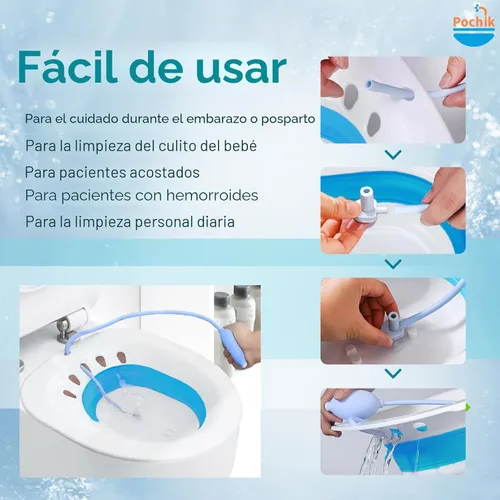 Pochik

Fácil de usar

Para el cuidado durante el embarazo o posparto

Para la limpieza del culito del bebé

Para pacientes acostados

Para pacientes con hemorroides

Para la limpieza personal diaria