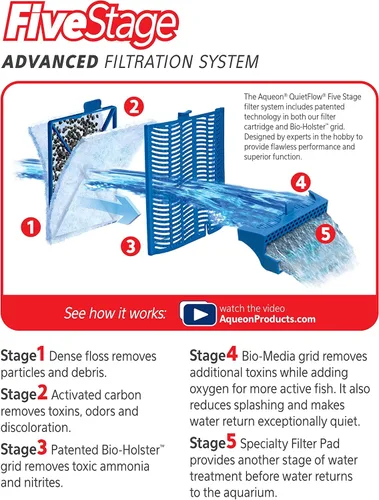 FiveStage

ADVANCED FILTRATION SYSTEM

The Aqueon® QuietFlow® Five Stage filter system includes patented technology in both our filter cartridge and Bio-Holster™ grid. Designed by experts in the hobby to provide flawless performance and superior function.

2

4

1

3

5

See how it works:

watch the video
AqueonProducts.com

Stage1 Dense floss removes particles and debris.

Stage2 Activated carbon removes toxins, odors and discoloration.

Stage3 Patented Bio-Holster™ grid removes toxic ammonia and nitrites.

Stage4 Bio-Media grid removes additional toxins while adding oxygen for more active fish. It also reduces splashing and makes water return exceptionally quiet.

Stage5 Specialty Filter Pad provides another stage of water treatment before water returns to the aquarium.