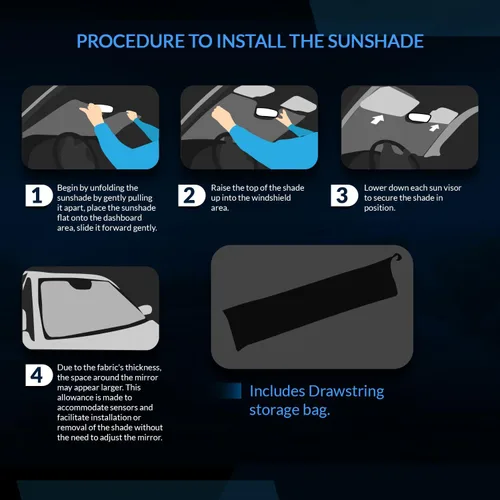 PROCEDURE TO INSTALL THE SUNSHADE

1 Begin by unfolding the sunshade by gently pulling it apart, place the sunshade flat onto the dashboard area, slide it forward gently.

2 Raise the top of the shade up into the windshield area.

3 Lower down each sun visor to secure the shade in position.

4 Due to the fabric's thickness, the space around the mirror may appear larger. This allowance is made to accommodate sensors and facilitate installation or removal of the shade without the need to adjust the mirror.

Includes Drawstring storage bag.