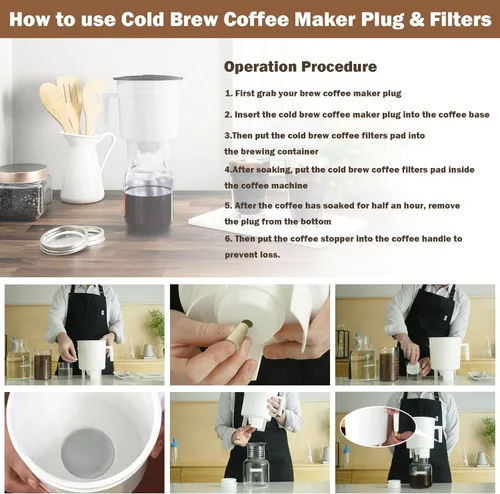 How to use Cold Brew Coffee Maker Plug & Filters

Operation Procedure

1. First grab your brew coffee maker plug

2. Insert the cold brew coffee maker plug into the coffee base

3.Then put the cold brew coffee filters pad into the brewing container

4.After soaking, put the cold brew coffee filters pad inside the coffee machine

5. After the coffee has soaked for half an hour, remove the plug from the bottom

6. Then put the coffee stopper into the coffee handle to prevent loss.