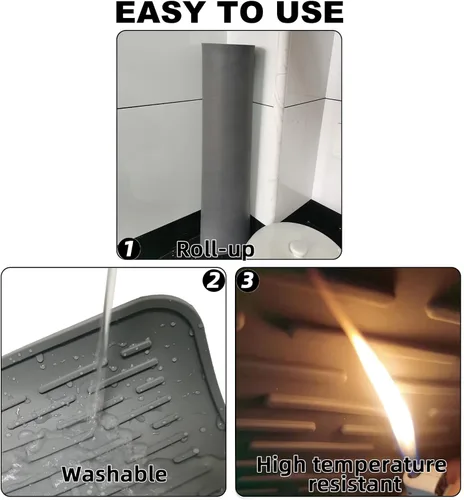 EASY TO USE

1 Roll-up

2

Washable

3

High temperature resistant