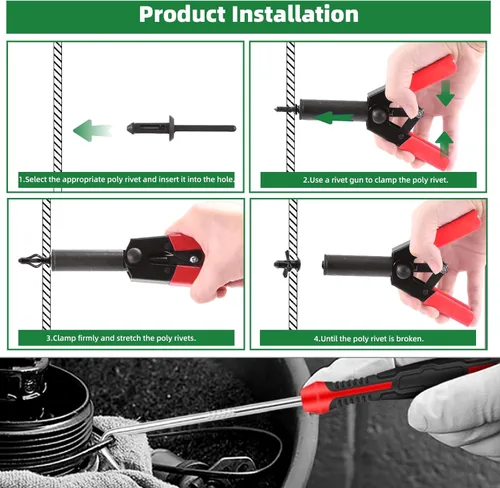 Product Installation

1.Select the appropriate poly rivet and insert it into the hole.

2.Use a rivet gun to clamp the poly rivet.

3.Clamp firmly and stretch the poly rivets.

4.Until the poly rivet is broken.