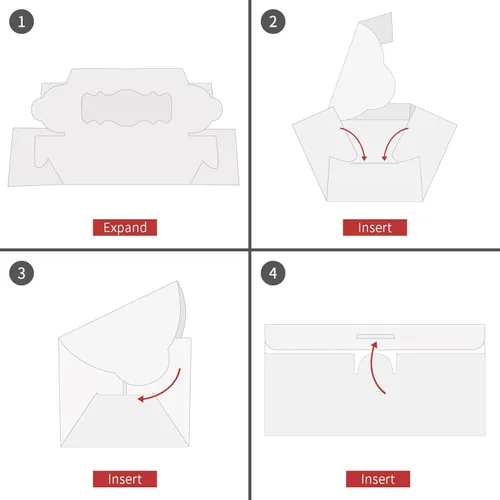 1

Expand

2

Insert

3

Insert

4

Insert