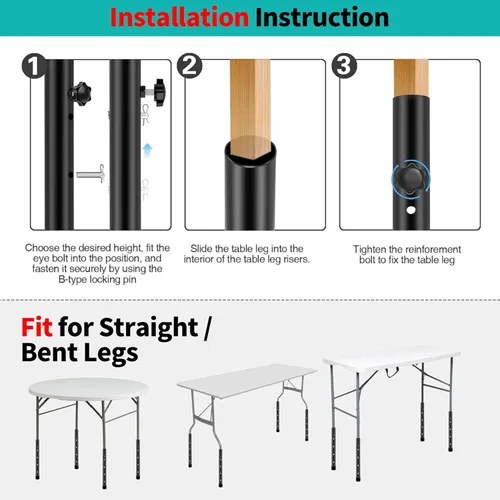 Installation Instruction

1

2

3

Choose the desired height, fit the eye bolt into the position, and fasten it securely by using the B-type locking pin

Slide the table leg into the interior of the table leg risers.

Tighten the reinforement bolt to fix the table leg

Fit for Straight / Bent Legs