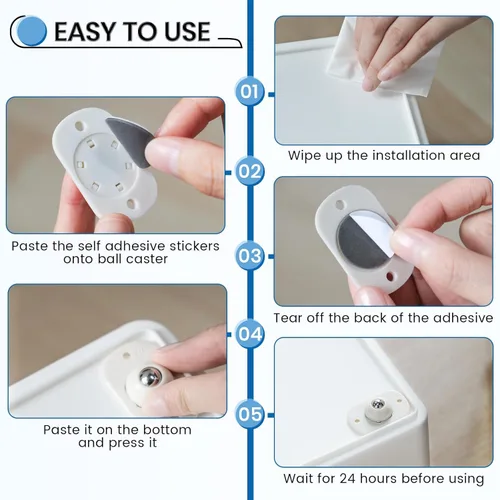 EASY TO USE

01

Wipe up the installation area

02

Paste the self adhesive stickers onto ball caster

03

Tear off the back of the adhesive

04

Paste it on the bottom and press it

05

Wait for 24 hours before using