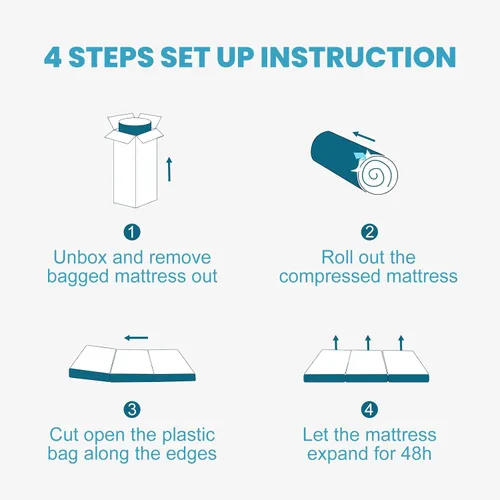 4 STEPS SET UP INSTRUCTION

1
Unbox and remove bagged mattress out

2
Roll out the compressed mattress

3
Cut open the plastic bag along the edges

4
Let the mattress expand for 48h