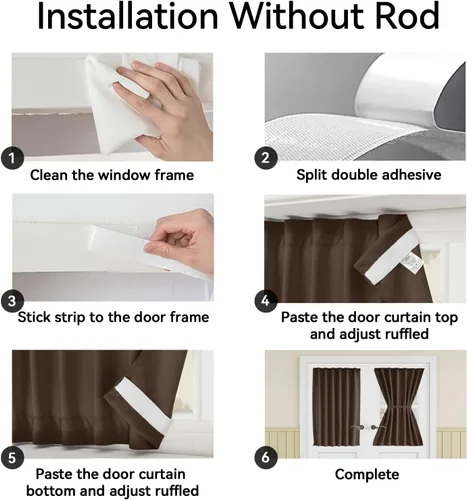 Installation Without Rod

1
Clean the window frame

2
Split double adhesive

3
Stick strip to the door frame

4
Paste the door curtain top and adjust ruffled

5
Paste the door curtain bottom and adjust ruffled

6
Complete