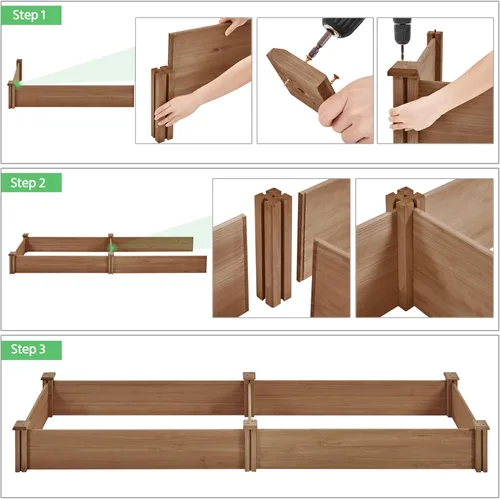 Step 1

Step 2

Step 3