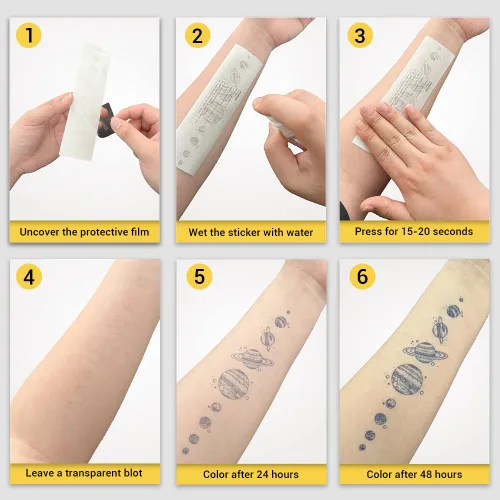 1
Uncover the protective film

2
Wet the sticker with water

3
Press for 15-20 seconds

4
Leave a transparent blot

5
Color after 24 hours

6
Color after 48 hours