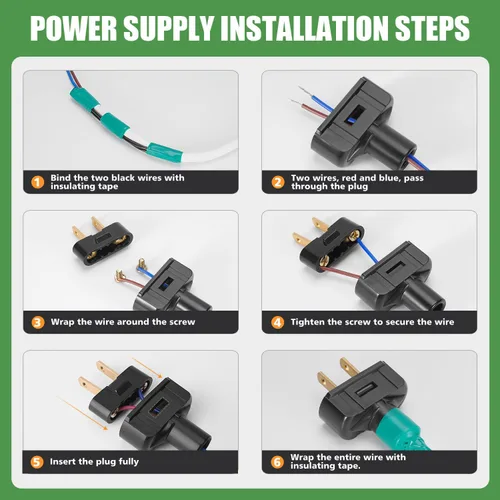 POWER SUPPLY INSTALLATION STEPS

1 Bind the two black wires with insulating tape

2 Two wires, red and blue, pass through the plug

3 Wrap the wire around the screw

4 Tighten the screw to secure the wire

5 Insert the plug fully

6 Wrap the entire wire with insulating tape.