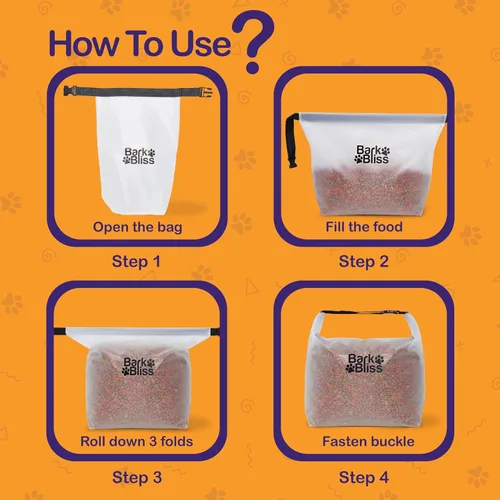 How To Use?

Bark Bliss

Open the bag

Step 1

Bark Bliss

Fill the food

Step 2

Bark Bliss

Roll down 3 folds

Step 3

Bark Bliss

Fasten buckle

Step 4