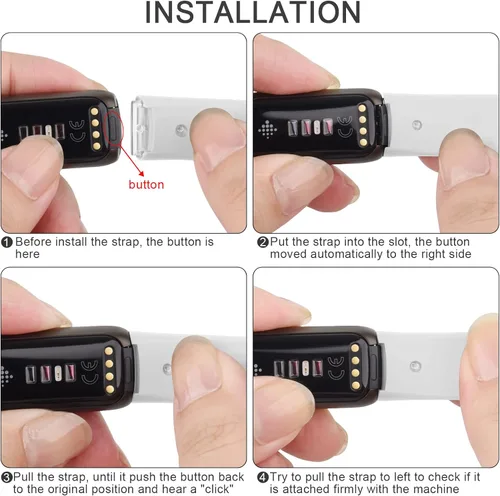 INSTALLATION

button

❶ Before install the strap, the button is here

❷ Put the strap into the slot, the button moved automatically to the right side

❸ Pull the strap, until it push the button back to the original position and hear a "click"

❹ Try to pull the strap to left to check if it is attached firmly with the machine