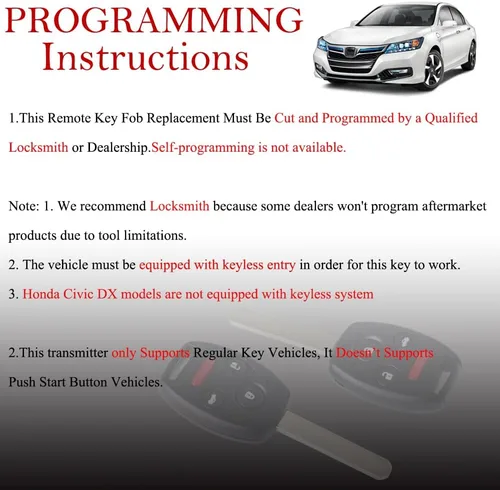 PROGRAMMING
Instructions

1.This Remote Key Fob Replacement Must Be Cut and Programmed by a Qualified Locksmith or Dealership.Self-programming is not available.

Note: 1. We recommend Locksmith because some dealers won't program aftermarket products due to tool limitations.

2. The vehicle must be equipped with keyless entry in order for this key to work.

3. Honda Civic DX models are not equipped with keyless system

2.This transmitter only Supports Regular Key Vehicles, It Doesn't Supports Push Start Button Vehicles.