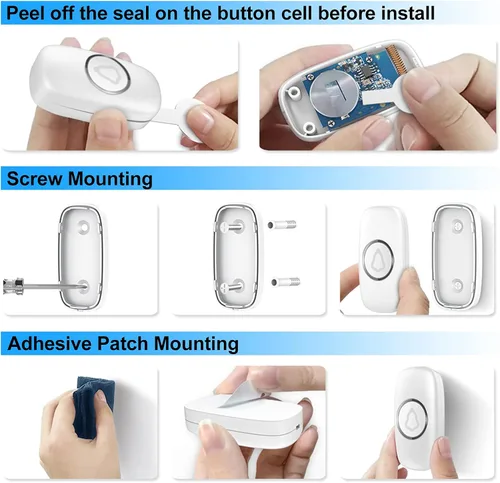 Peel off the seal on the button cell before install

Screw Mounting

Adhesive Patch Mounting