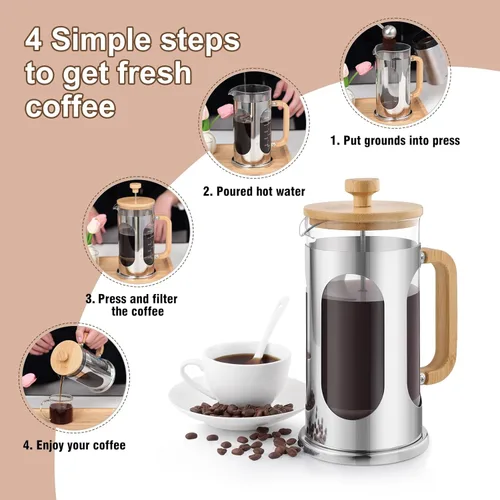 4 Simple steps to get fresh coffee

1. Put grounds into press

2. Poured hot water

3. Press and filter the coffee

4. Enjoy your coffee