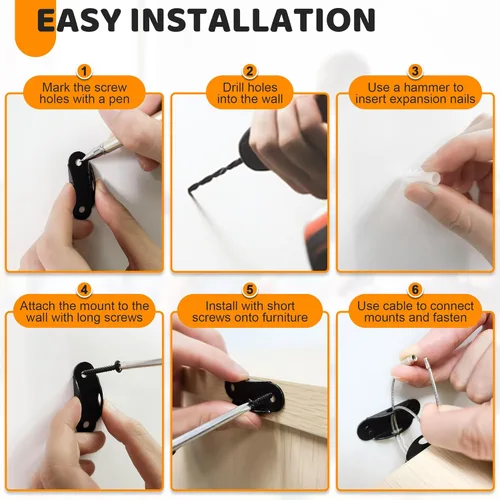 EASY INSTALLATION

1
Mark the screw holes with a pen

2
Drill holes into the wall

3
Use a hammer to insert expansion nails

4
Attach the mount to the wall with long screws

5
Install with short screws onto furniture

6
Use cable to connect mounts and fasten