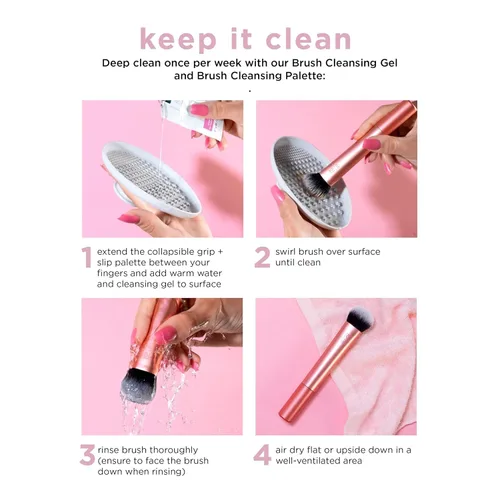 keep it clean

Deep clean once per week with our Brush Cleansing Gel and Brush Cleansing Palette:

1 extend the collapsible grip + slip palette between your fingers and add warm water and cleansing gel to surface

2 swirl brush over surface until clean

3 rinse brush thoroughly (ensure to face the brush down when rinsing)

4 air dry flat or upside down in a well-ventilated area