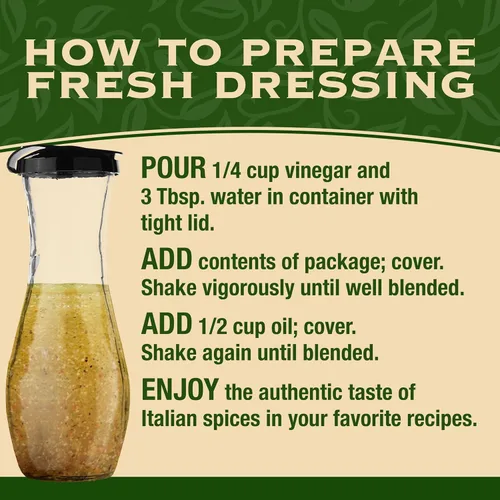 HOW TO PREPARE FRESH DRESSING

POUR 1/4 cup vinegar and 3 Tbsp. water in container with tight lid.

ADD contents of package; cover. Shake vigorously until well blended.

ADD 1/2 cup oil; cover. Shake again until blended.

ENJOY the authentic taste of Italian spices in your favorite recipes.