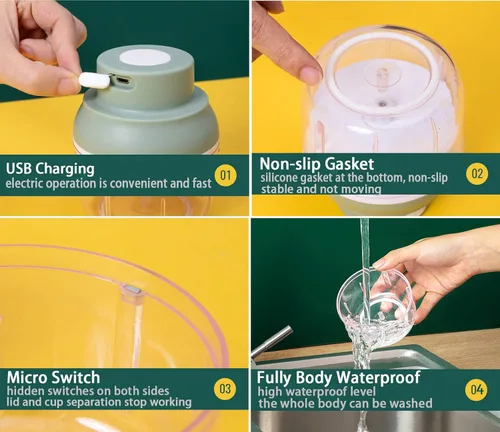 USB Charging
electric operation is convenient and fast
01

Non-slip Gasket
silicone gasket at the bottom, non-slip
stable and not moving
02

Micro Switch
hidden switches on both sides
lid and cup separation stop working
03

Fully Body Waterproof
high waterproof level
the whole body can be washed
04