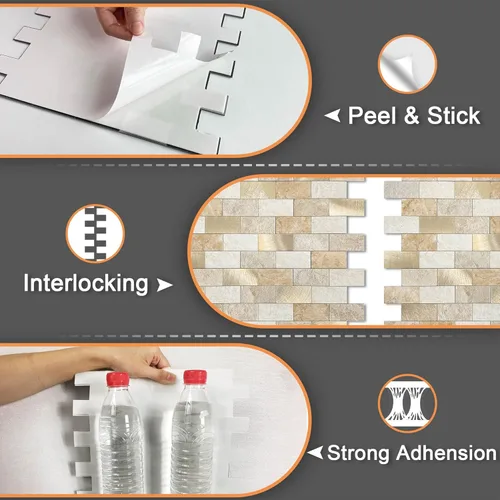 Peel & Stick

Interlocking

Strong Adhension