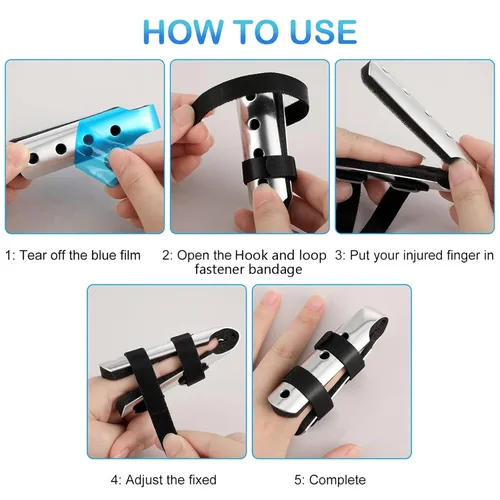 HOW TO USE

1: Tear off the blue film

2: Open the Hook and loop fastener bandage

3: Put your injured finger in

4: Adjust the fixed

5: Complete