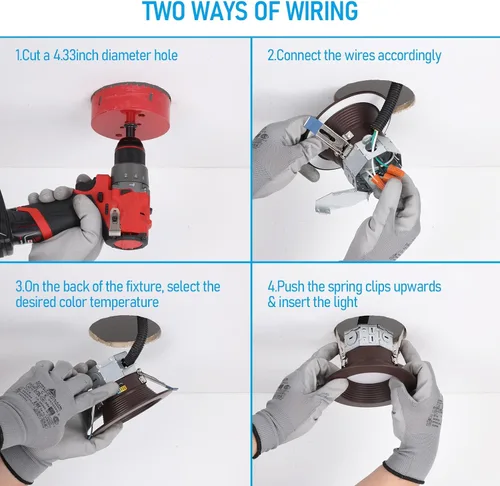 TWO WAYS OF WIRING

1.Cut a 4.33inch diameter hole

2.Connect the wires accordingly

3.On the back of the fixture, select the desired color temperature

4.Push the spring clips upwards & insert the light