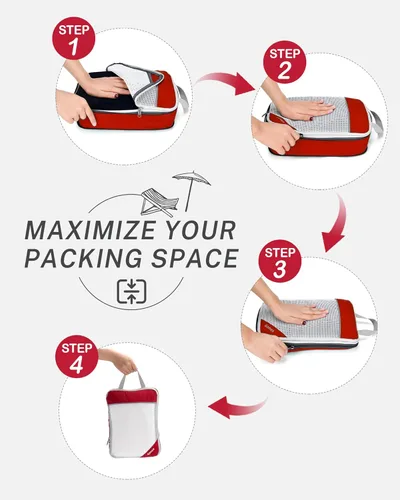 STEP 1

STEP 2

MAXIMIZE YOUR PACKING SPACE

STEP 3

STEP 4