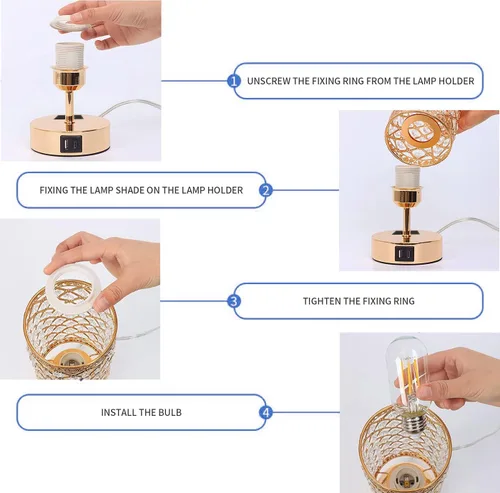 1 UNSCREW THE FIXING RING FROM THE LAMP HOLDER

FIXING THE LAMP SHADE ON THE LAMP HOLDER 2

3 TIGHTEN THE FIXING RING

INSTALL THE BULB 4