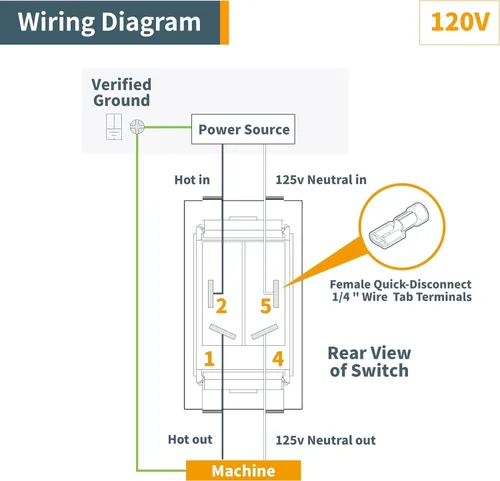 Wiring Diagram

120V

Verified Ground

Power Source

Hot in

125v Neutral in

Female Quick-Disconnect 1/4 " Wire Tab Terminals

2

5

1

4

Rear View of Switch

Hot out

125v Neutral out

Machine