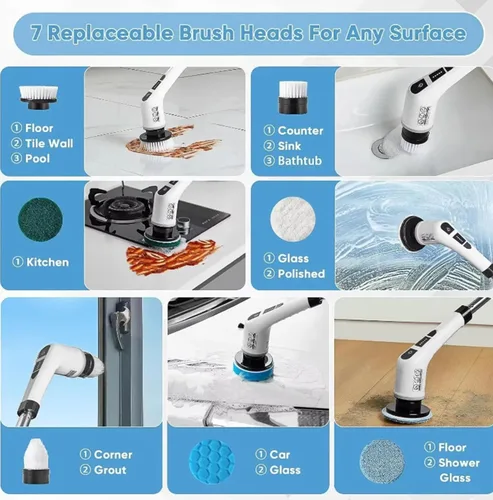 7 Replaceable Brush Heads For Any Surface

① Floor
② Tile Wall
③ Pool

① Counter
② Sink
③ Bathtub

① Kitchen

① Glass
② Polished

① Corner
② Grout

① Car
② Glass

① Floor
② Shower Glass