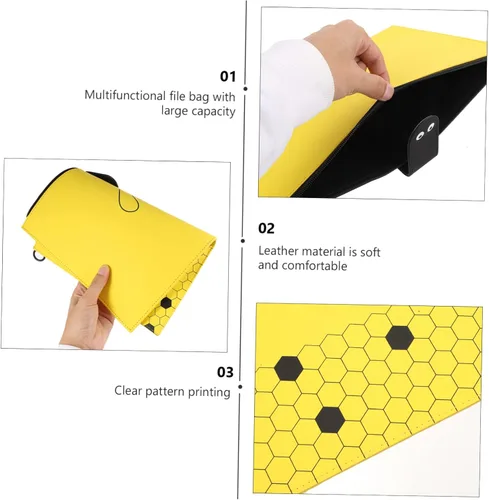 01
Multifunctional file bag with large capacity

02
Leather material is soft and comfortable

03
Clear pattern printing