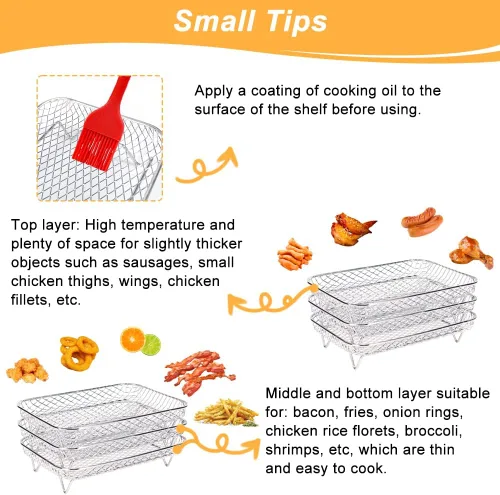 Small Tips

Apply a coating of cooking oil to the surface of the shelf before using.

Top layer: High temperature and plenty of space for slightly thicker objects such as sausages, small chicken thighs, wings, chicken fillets, etc.

Middle and bottom layer suitable for: bacon, fries, onion rings, chicken rice florets, broccoli, shrimps, etc, which are thin and easy to cook.