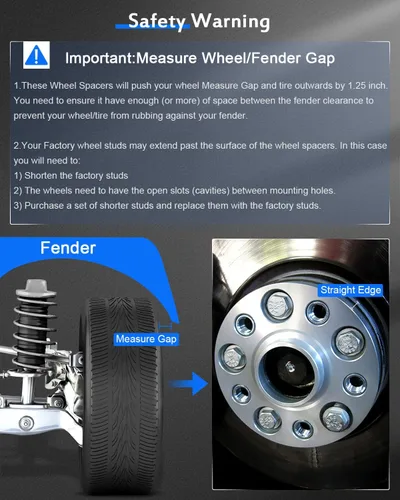 Safety Warning

Important:Measure Wheel/Fender Gap

1.These Wheel Spacers will push your wheel Measure Gap and tire outwards by 1.25 inch. You need to ensure it have enough (or more) of space between the fender clearance to prevent your wheel/tire from rubbing against your fender.

2.Your Factory wheel studs may extend past the surface of the wheel spacers. In this case you will need to:
1) Shorten the factory studs
2) The wheels need to have the open slots (cavities) between mounting holes.
3) Purchase a set of shorter studs and replace them with the factory studs.

Fender

Measure Gap

Straight Edge