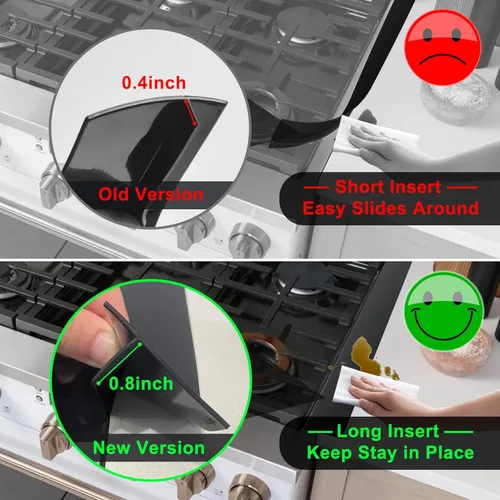 0.4inch

Old Version

— Short Insert —
Easy Slides Around

0.8inch

New Version

— Long Insert —
Keep Stay in Place