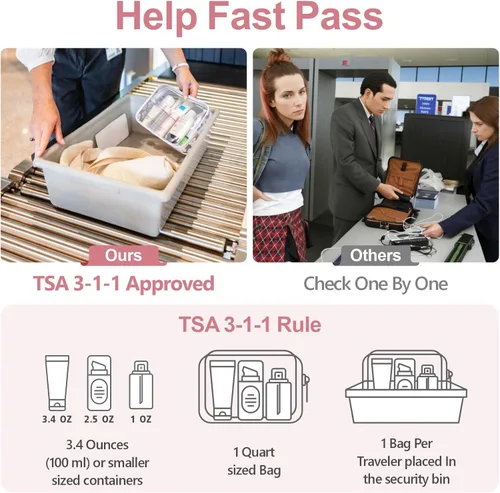 Help Fast Pass

Ours

TSA 3-1-1 Approved

Others

Check One By One

TSA 3-1-1 Rule

3.4 OZ 2.5 OZ 1 OZ

3.4 Ounces (100 ml) or smaller sized containers

1 Quart sized Bag

1 Bag Per Traveler placed In the security bin