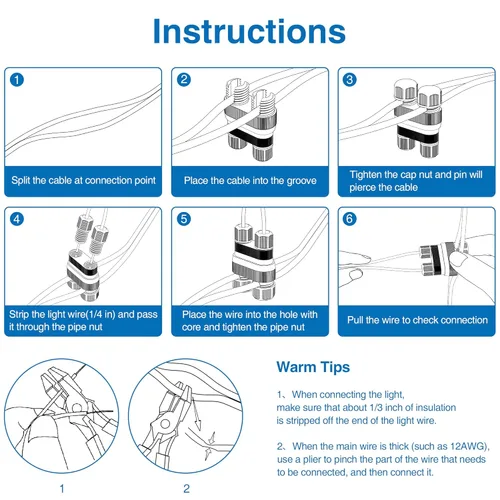 Instructions

1
Split the cable at connection point

2
Place the cable into the groove

3
Tighten the cap nut and pin will pierce the cable

4
Strip the light wire(1/4 in) and pass it through the pipe nut

5
Place the wire into the hole with core and tighten the pipe nut

6
Pull the wire to check connection

1

2

Warm Tips

1、When connecting the light, make sure that about 1/3 inch of insulation is stripped off the end of the light wire.

2、When the main wire is thick (such as 12AWG), use a plier to pinch the part of the wire that needs to be connected, and then connect it.