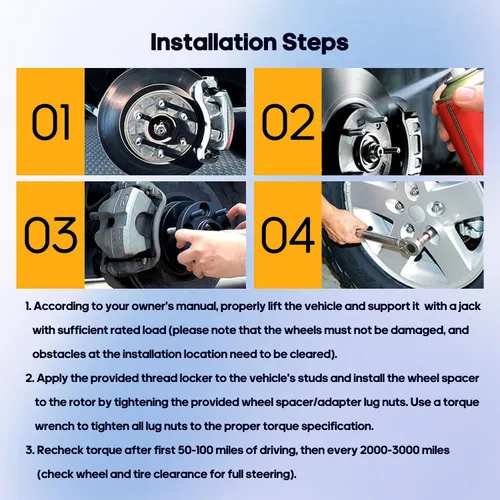 Installation Steps

01

02

03

04

1. According to your owner's manual, properly lift the vehicle and support it with a jack with sufficient rated load (please note that the wheels must not be damaged, and obstacles at the installation location need to be cleared).

2. Apply the provided thread locker to the vehicle's studs and install the wheel spacer to the rotor by tightening the provided wheel spacer/adapter lug nuts. Use a torque wrench to tighten all lug nuts to the proper torque specification.

3. Recheck torque after first 50-100 miles of driving, then every 2000-3000 miles (check wheel and tire clearance for full steering).