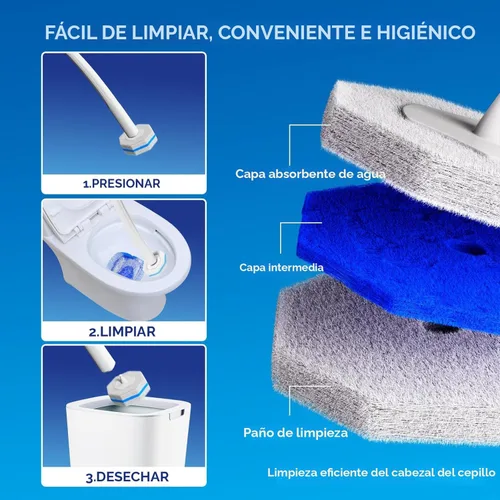 FÁCIL DE LIMPIAR, CONVENIENTE E HIGIÉNICO

1.PRESIONAR

2.LIMPIAR

3.DESECHAR

Capa absorbente de agua

Capa intermedia

Paño de limpieza

Limpieza eficiente del cabezal del cepillo