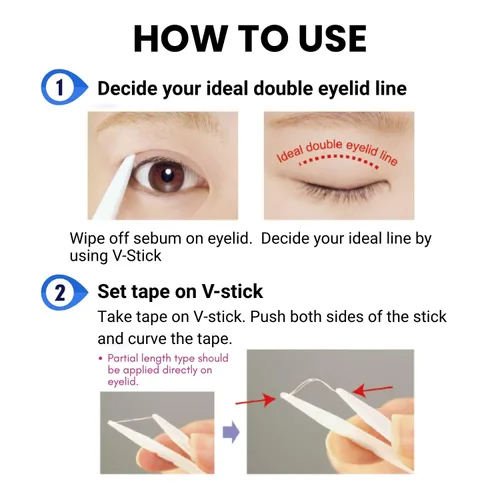 HOW TO USE

1 Decide your ideal double eyelid line

Ideal double eyelid line

Wipe off sebum on eyelid. Decide your ideal line by using V-Stick

2 Set tape on V-stick

Take tape on V-stick. Push both sides of the stick and curve the tape.

• Partial length type should be applied directly on eyelid.