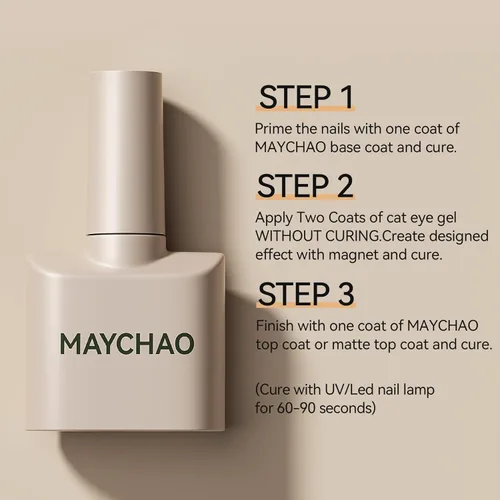 MAYCHAO

STEP 1

Prime the nails with one coat of MAYCHAO base coat and cure.

STEP 2

Apply Two Coats of cat eye gel WITHOUT CURING.Create designed effect with magnet and cure.

STEP 3

Finish with one coat of MAYCHAO top coat or matte top coat and cure.

(Cure with UV/Led nail lamp for 60-90 seconds)