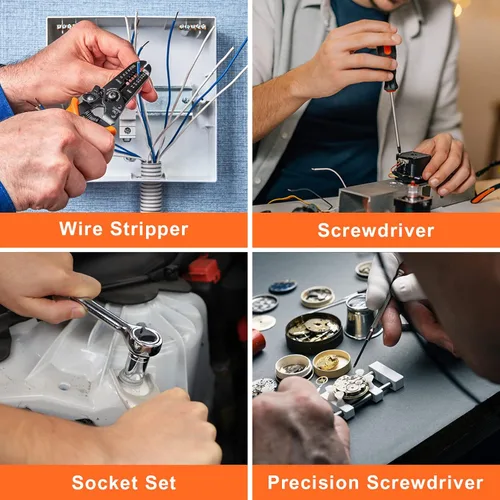 Wire Stripper

Screwdriver

Socket Set

Precision Screwdriver