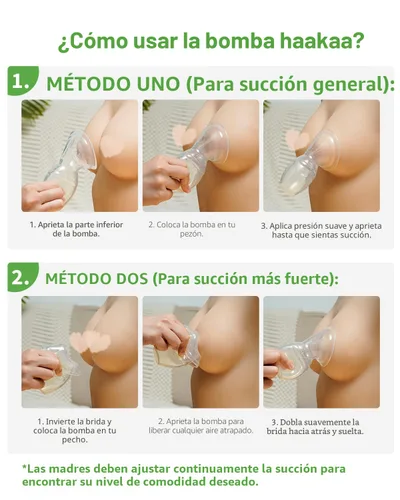 ¿Cómo usar la bomba haakaa?

1. MÉTODO UNO (Para succión general):

1. Aprieta la parte inferior de la bomba.

2. Coloca la bomba en tu pezón.

3. Aplica presión suave y aprieta hasta que sientas succión.

2. MÉTODO DOS (Para succión más fuerte):

1. Invierte la brida y coloca la bomba en tu pecho.

2. Aprieta la bomba para liberar cualquier aire atrapado.

3. Dobla suavemente la brida hacia atrás y suelta.

*Las madres deben ajustar continuamente la succión para encontrar su nivel de comodidad deseado.