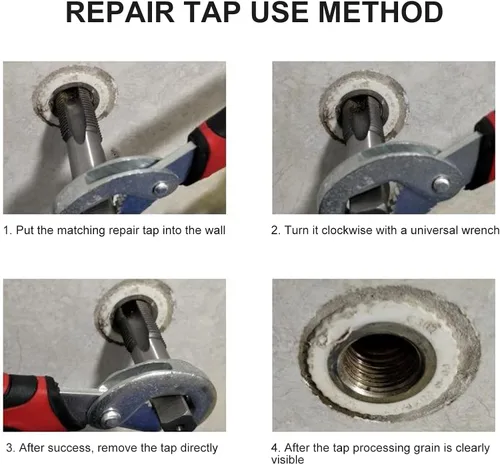 REPAIR TAP USE METHOD

1. Put the matching repair tap into the wall

2. Turn it clockwise with a universal wrench

3. After success, remove the tap directly

4. After the tap processing grain is clearly visible