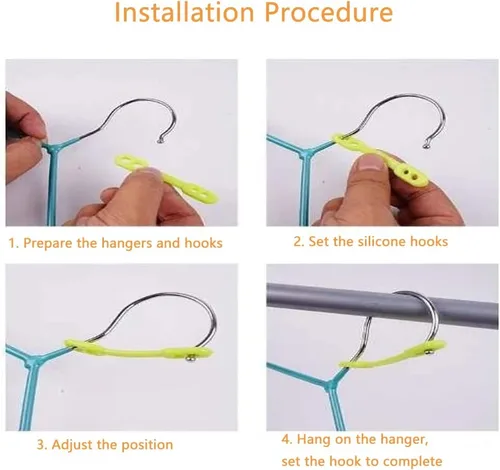 Installation Procedure

1. Prepare the hangers and hooks

2. Set the silicone hooks

3. Adjust the position

4. Hang on the hanger, set the hook to complete