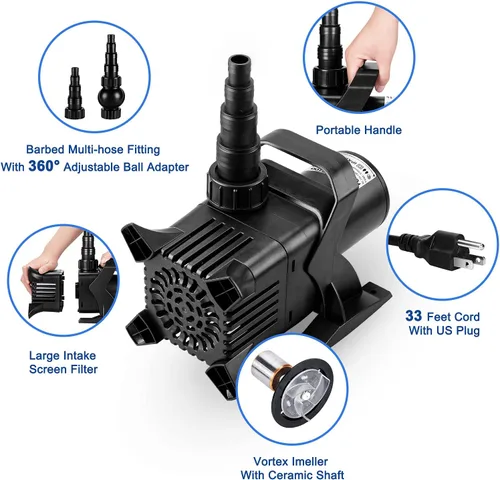 Barbed Multi-hose Fitting
With 360° Adjustable Ball Adapter

Portable Handle

Large Intake
Screen Filter

33 Feet Cord
With US Plug

Vortex Imeller
With Ceramic Shaft