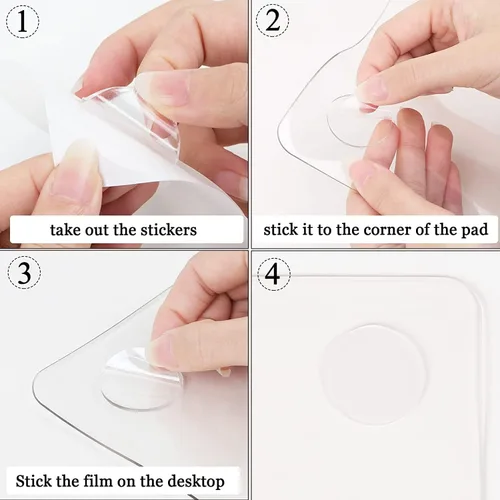 1

take out the stickers

2

stick it to the corner of the pad

3

Stick the film on the desktop

4