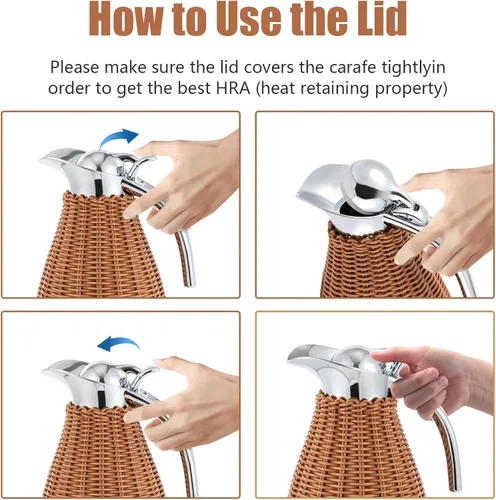 How to Use the Lid

Please make sure the lid covers the carafe tightlyin order to get the best HRA (heat retaining property)