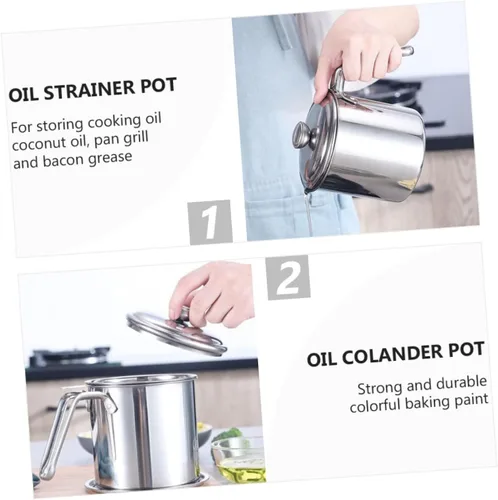 OIL STRAINER POT

For storing cooking oil coconut oil, pan grill and bacon grease

1

2

OIL COLANDER POT

Strong and durable colorful baking paint